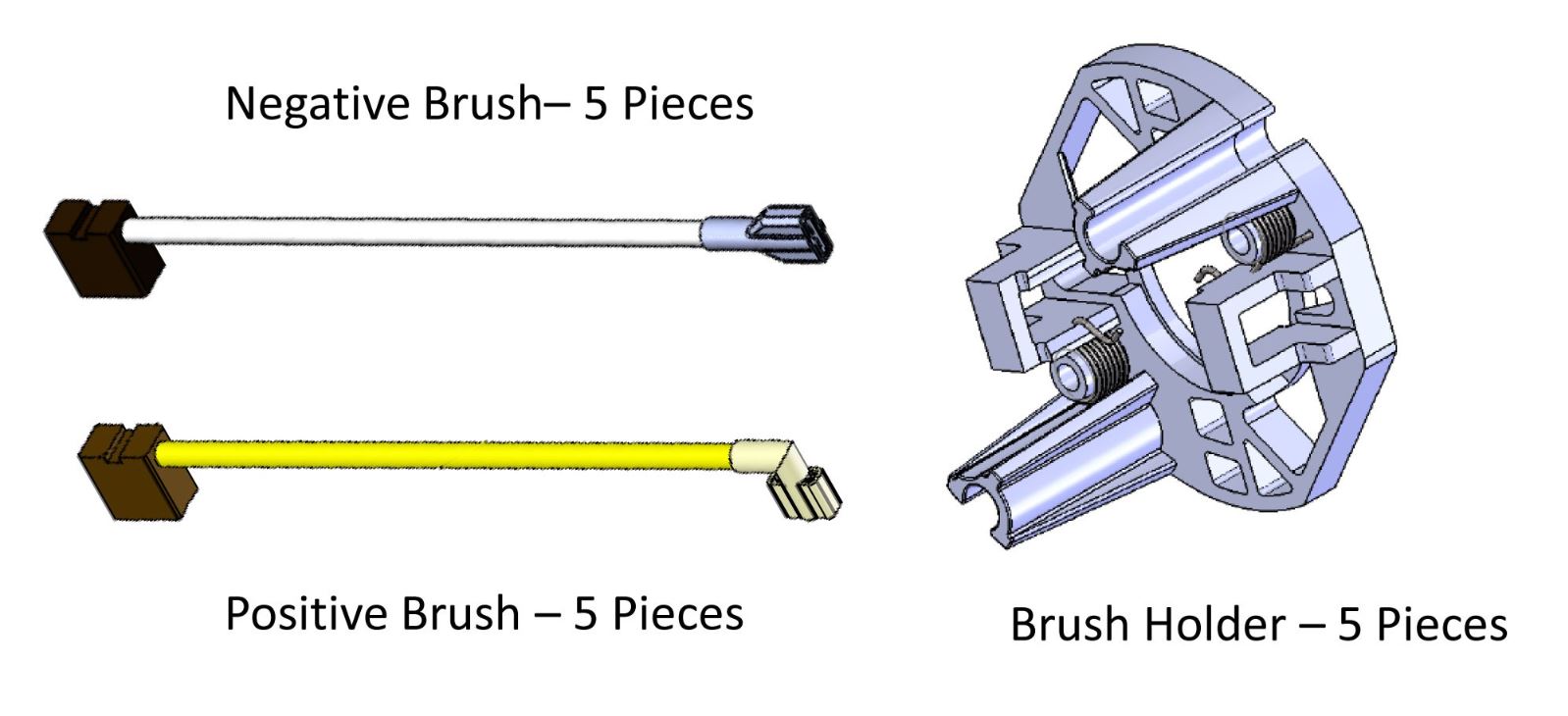 Negative Brush– 5 Pieces

Positive Brush – 5 Pieces

Brush Holder – 5 Pieces