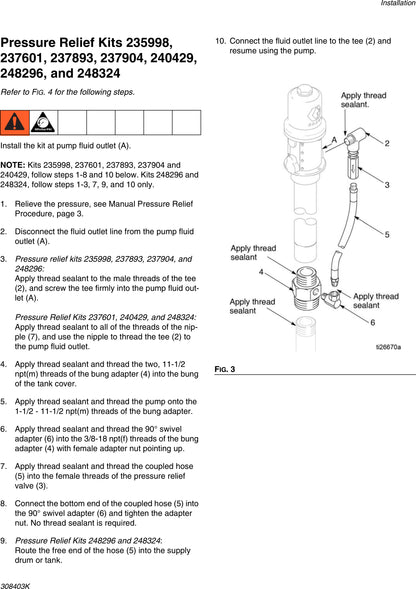 Installation

Pressure Relief Kits 235998, 237601, 237893, 237904, 240429, 248296, and 248324

Refer to FIG. 4 for the following steps.

Install the kit at pump fluid outlet (A).

NOTE: Kits 235998, 237601, 237893, 237904 and 240429, follow steps 1-8 and 10 below. Kits 248296 and 248324, follow steps 1-3, 7, 9, and 10 only.

1. Relieve the pressure, see Manual Pressure Relief Procedure, page 3.

2. Disconnect the fluid outlet line from the pump fluid outlet (A).

3. Pressure relief kits 235998, 237893, 237904, and 248296:
Apply thread sealant to the male threads of the tee (2), and screw the tee firmly into the pump fluid outlet (A).

Pressure Relief Kits 237601, 240429, and 248324:
Apply thread sealant to all of the threads of the nipple (7), and use the nipple to thread the tee (2) to the pump fluid outlet.

4. Apply thread sealant and thread the two, 11-1/2 npt(m) threads of the bung adapter (4) into the bung of the tank cover.

5. Apply thread sealant and thread the pump onto the 1-1/2 - 11-1/2 npt(m) threads of the bung adapter.

6. Apply thread sealant and thread the 90° swivel adapter (6) into the 3/8-18 npt(f) threads of the bung adapter (4) with female adapter nut pointing up.

7. Apply thread sealant and thread the coupled hose (5) into the female threads of the pressure relief valve (3).

8. Connect the bottom end of the coupled hose (5) into the 90° swivel adapter (6) and tighten the adapter nut. No thread sealant is required.

9. Pressure Relief Kits 248296 and 248324:
Route the free end of the hose (5) into the supply drum or tank.

10. Connect the fluid outlet line to the tee (2) and resume using the pump.

Apply thread sealant.
A
2
3
5
Apply thread sealant
4
Apply thread sealant
Apply thread sealant
6
ti26670a

FIG. 3

308403K