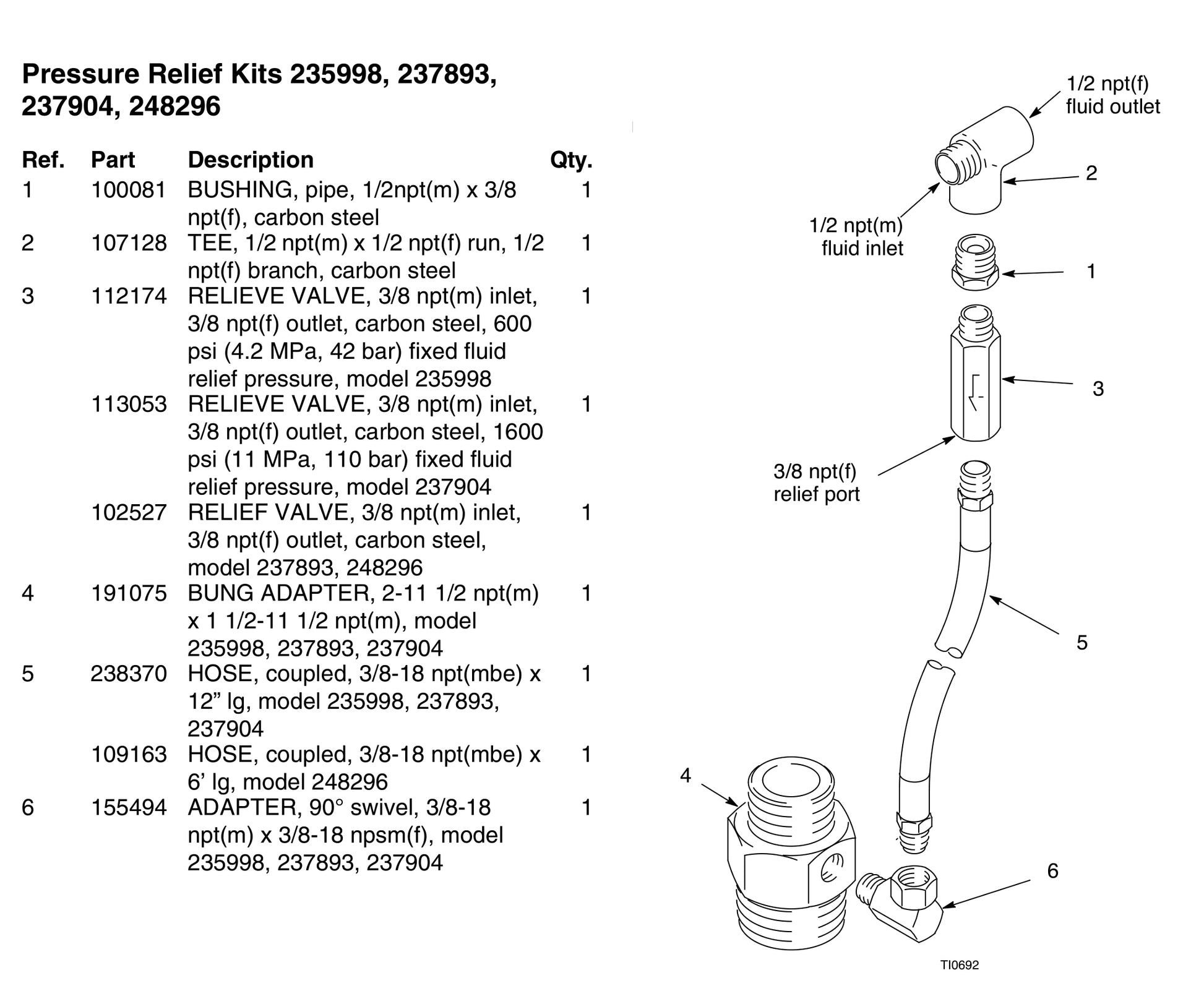 Pressure Relief Kits 235998, 237893, 237904, 248296

| Ref. | Part | Description | Qty. |
|---|---|---|---|
| 1 | 100081 | BUSHING, pipe, 1/2npt(m) x 3/8 npt(f), carbon steel | 1 |
| 2 | 107128 | TEE, 1/2 npt(m) x 1/2 npt(f) run, 1/2 npt(f) branch, carbon steel | 1 |
| 3 | 112174 | RELIEVE VALVE, 3/8 npt(m) inlet, 3/8 npt(f) outlet, carbon steel, 600 psi (4.2 MPa, 42 bar) fixed fluid relief pressure, model 235998 | 1 |
|  | 113053 | RELIEVE VALVE, 3/8 npt(m) inlet, 3/8 npt(f) outlet, carbon steel, 1600 psi (11 MPa, 110 bar) fixed fluid relief pressure, model 237904 | 1 |
|  | 102527 | RELIEF VALVE, 3/8 npt(m) inlet, 3/8 npt(f) outlet, carbon steel, model 237893, 248296 | 1 |
| 4 | 191075 | BUNG ADAPTER, 2-11 1/2 npt(m) x 1 1/2-11 1/2 npt(m), model 235998, 237893, 237904 | 1 |
| 5 | 238370 | HOSE, coupled, 3/8-18 npt(mbe) x 12” lg, model 235998, 237893, 237904 | 1 |
|  | 109163 | HOSE, coupled, 3/8-18 npt(mbe) x 6’ lg, model 248296 | 1 |
| 6 | 155494 | ADAPTER, 90° swivel, 3/8-18 npt(m) x 3/8-18 npsm(f), model 235998, 237893, 237904 | 1 |

1/2 npt(f) fluid outlet
2
1/2 npt(m) fluid inlet
1
3
3/8 npt(f) relief port
5
4
6
TI0692