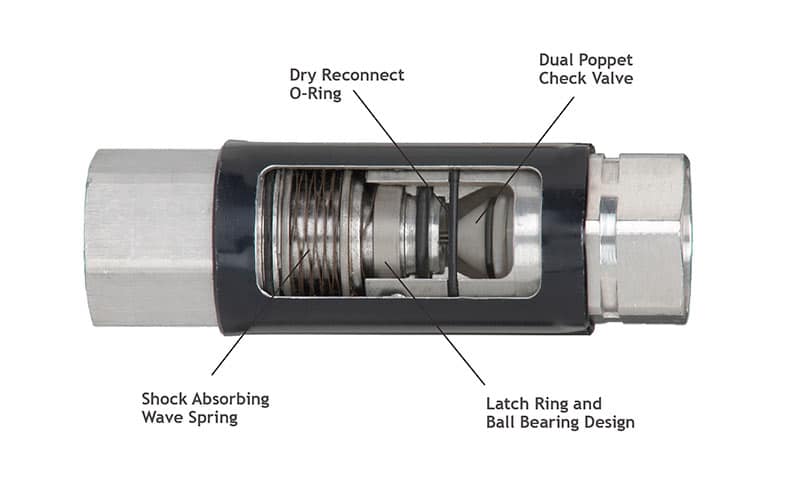 Dry Reconnect O-Ring

Dual Poppet Check Valve

Shock Absorbing Wave Spring

Latch Ring and Ball Bearing Design