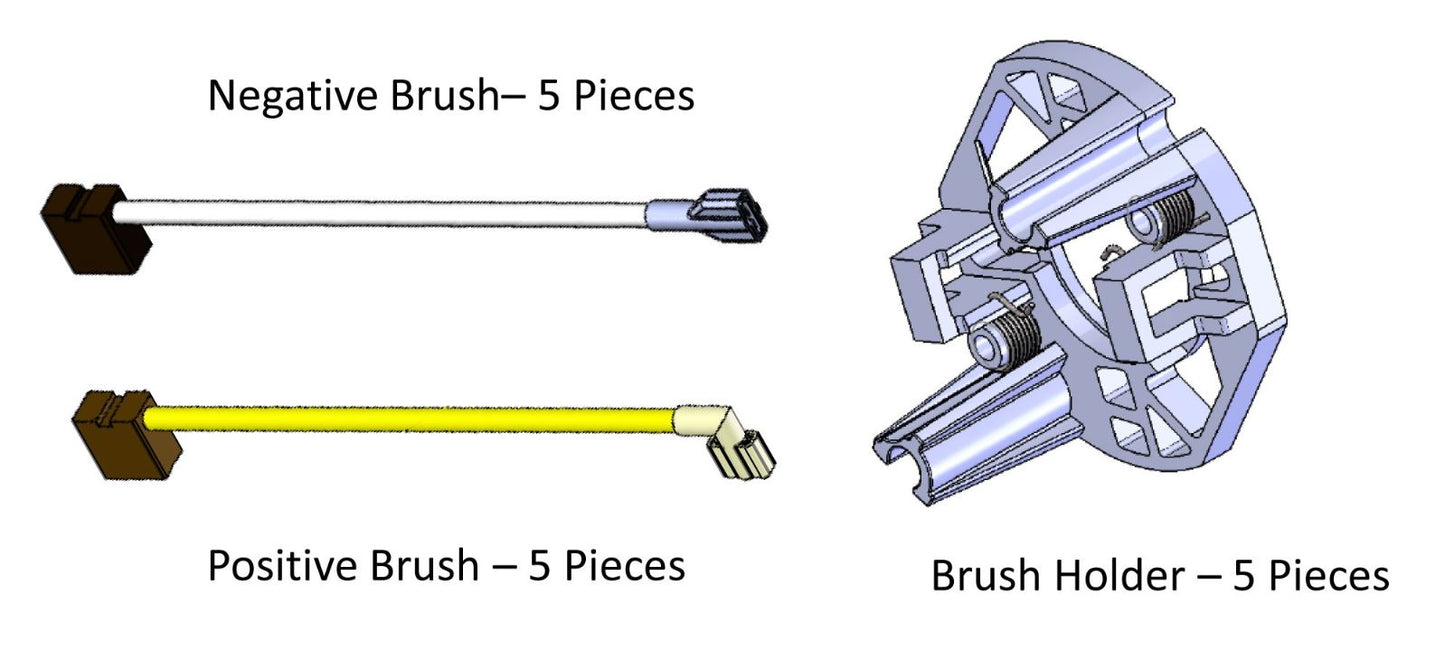 Negative Brush– 5 Pieces

Positive Brush – 5 Pieces

Brush Holder – 5 Pieces